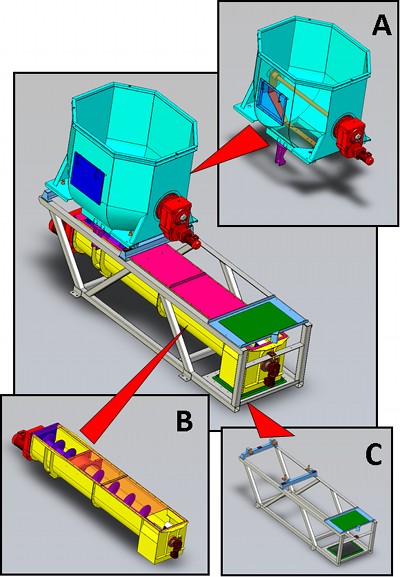 A

B

C